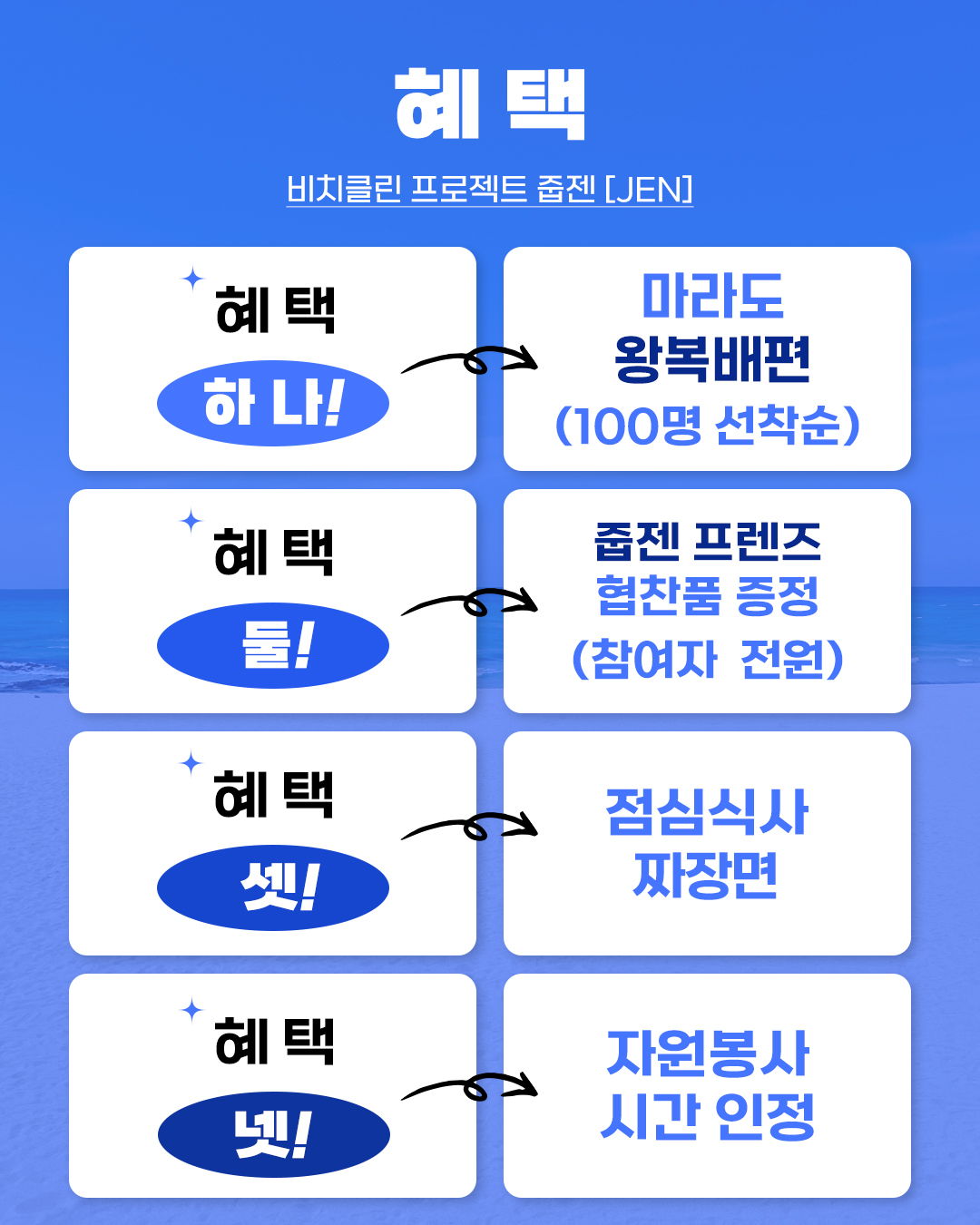 혜 택

비치클린 프로젝트 줍젠 [JEN]

혜 택
하 나!

마라도
왕복배편
(100명 선착순)

혜 택
둘!

줍젠 프렌즈
협찬품 증정
(참여자 전원)

혜 택
셋!

점심식사
짜장면

혜 택
넷!

자원봉사
시간 인정